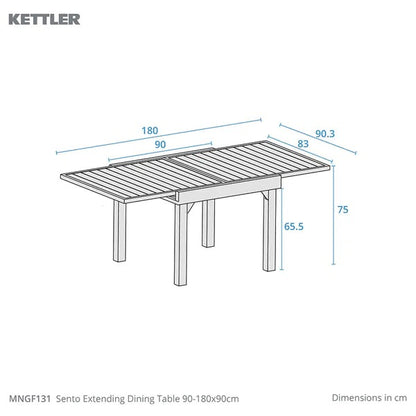 KETTLER

180
90
90.3
83
75
65.5

MNGF131 Sento Extending Dining Table 90-180x90cm

Dimensions in cm